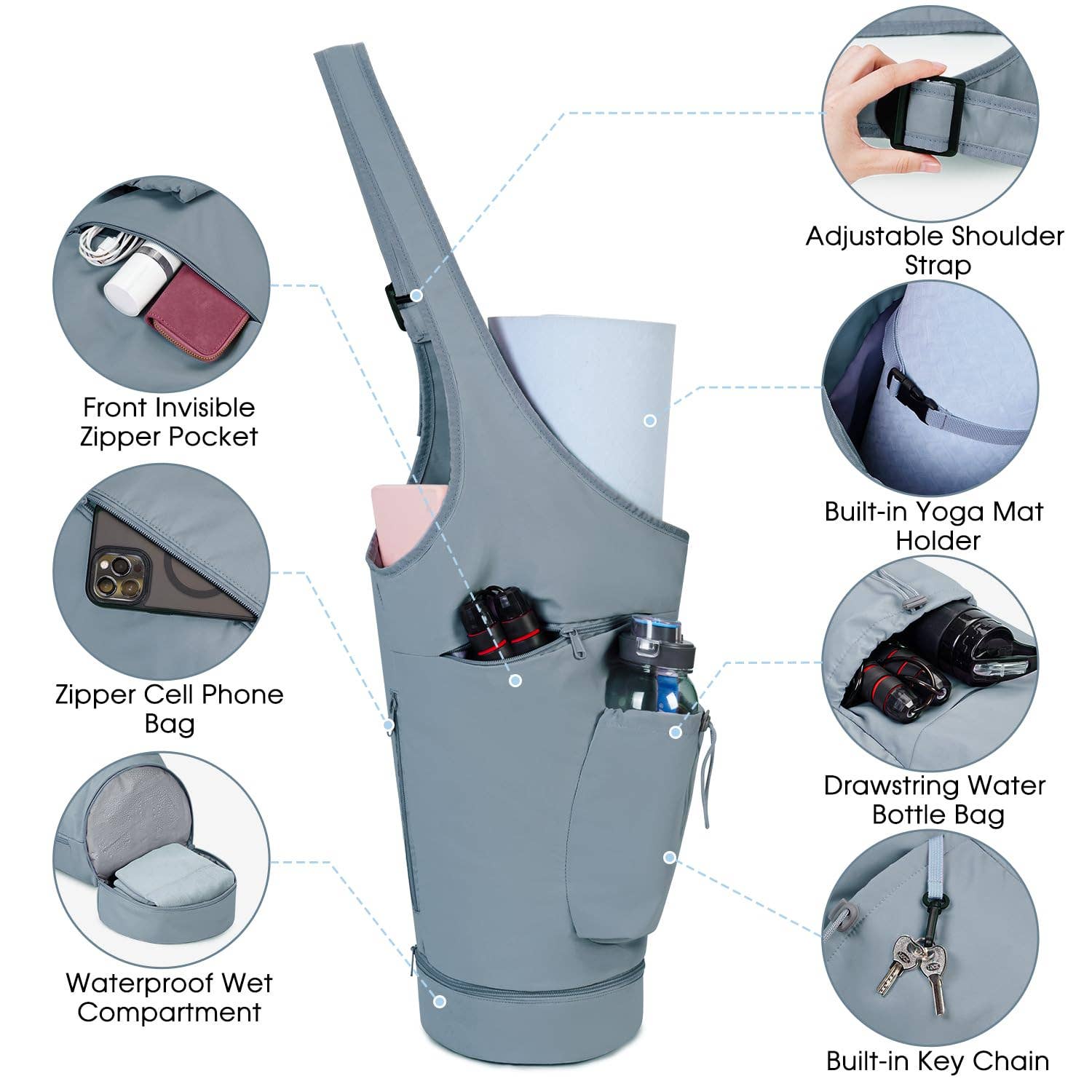 Front Invisible Zipper Pocket

Zipper Cell Phone Bag

Waterproof Wet Compartment

Adjustable Shoulder Strap

Built-in Yoga Mat Holder

Drawstring Water Bottle Bag

Built-in Key Chain